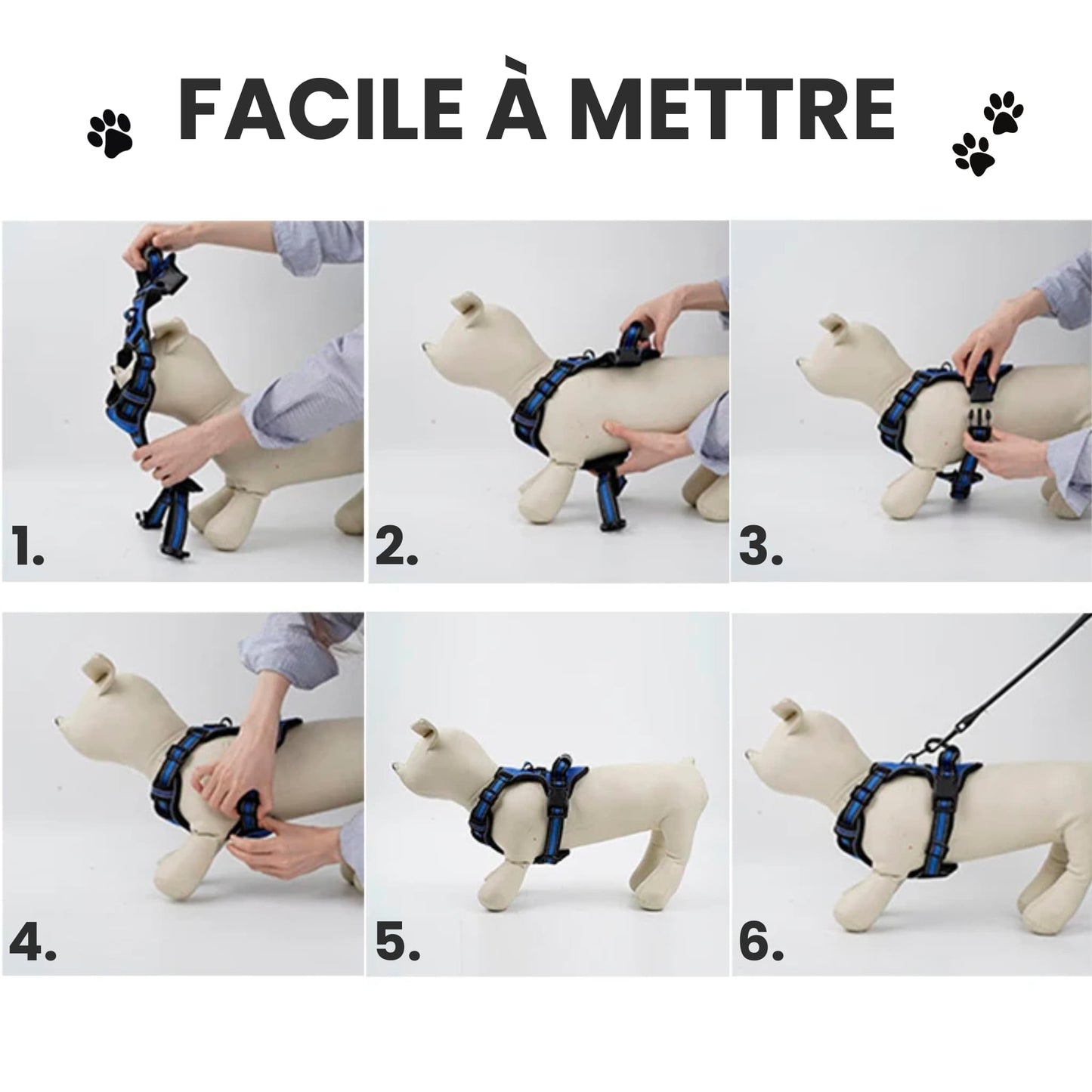 FACILE À METTRE

1.

2.

3.

4.

5.

6.